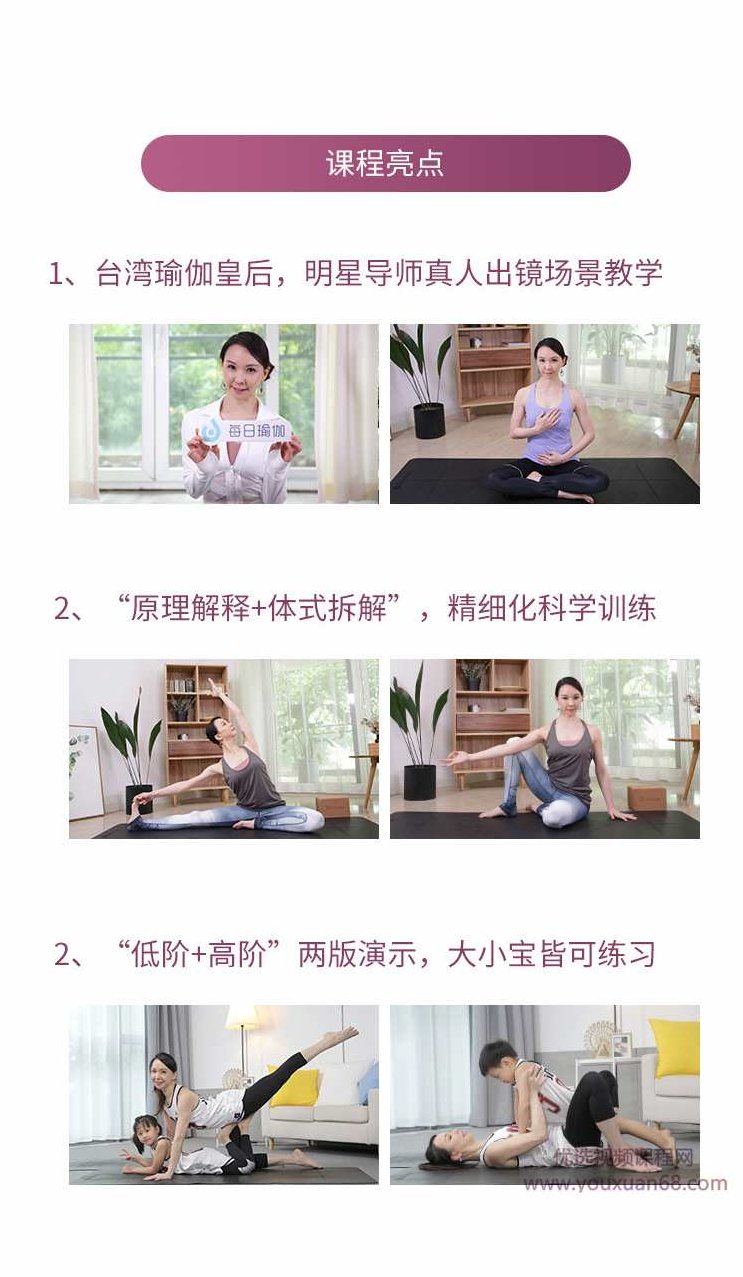 课程亮点

1、台湾瑜伽皇后，明星导师真人出镜场景教学

每日瑜伽

2、“原理解释+体式拆解”，精细化科学训练

2、“低阶+高阶”两版演示，大小宝皆可练习

优选视频课程网
www.youxuan68.com